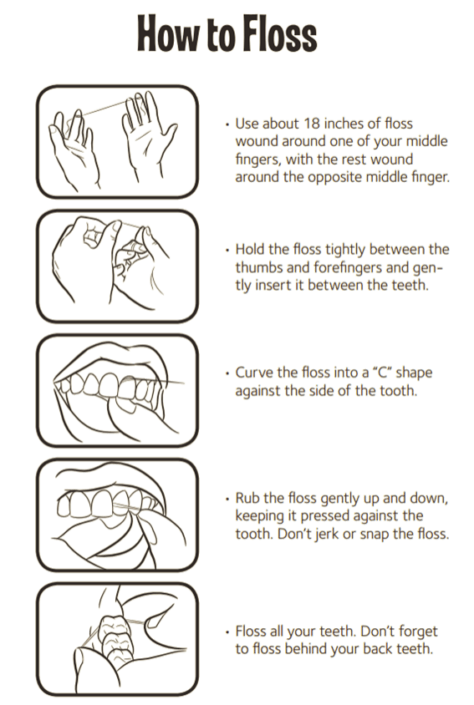 How to Floss

• Use about 18 inches of floss wound around one of your middle fingers, with the rest wound around the opposite middle finger.

• Hold the floss tightly between the thumbs and forefingers and gently insert it between the teeth.

• Curve the floss into a "C" shape against the side of the tooth.

• Rub the floss gently up and down, keeping it pressed against the tooth. Don't jerk or snap the floss.

• Floss all your teeth. Don't forget to floss behind your back teeth.